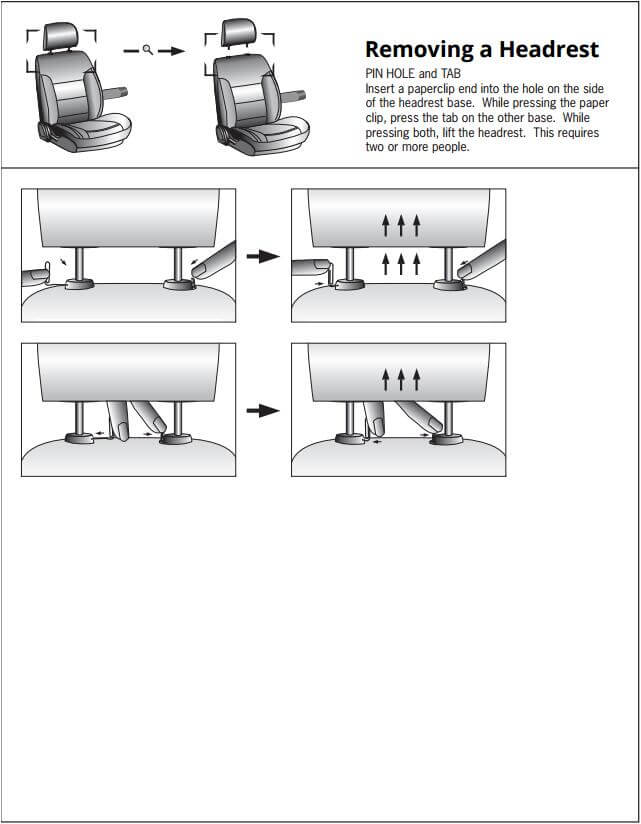 Removing a Headrest

PIN HOLE and TAB
Insert a paperclip end into the hole on the side of the headrest base. While pressing the paper clip, press the tab on the other base. While pressing both, lift the headrest. This requires two or more people.